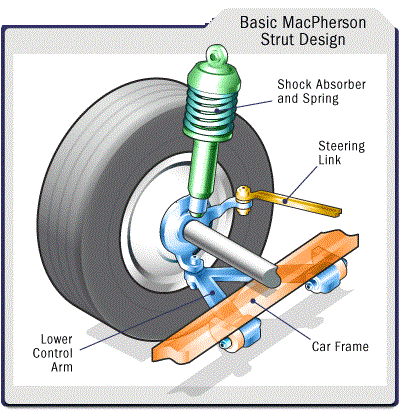 Basic MacPherson Strut Design

Shock Absorber and Spring

Steering Link

Lower Control Arm

Car Frame