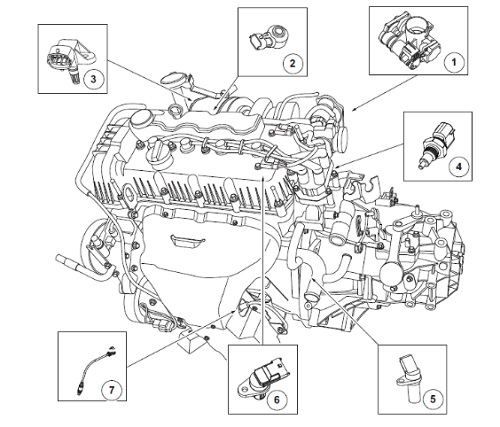 3
2
1
4
7
6
5