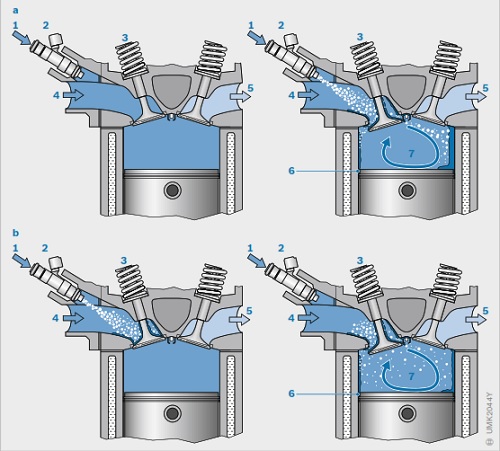 a

1 2 3 4 5

1 2 3 4 5 6 7

b

1 2 3 4 5

1 2 3 4 5 6 7

UMK2044Y