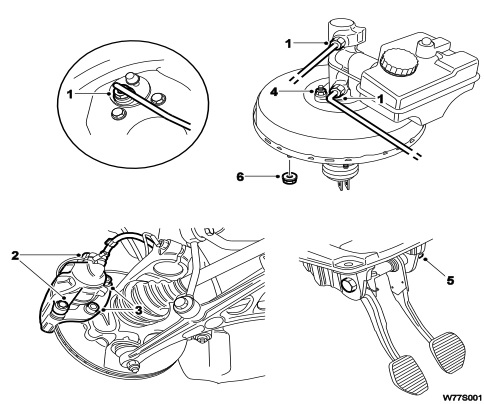 1

1

4

1

6

2

3

5

W77S001