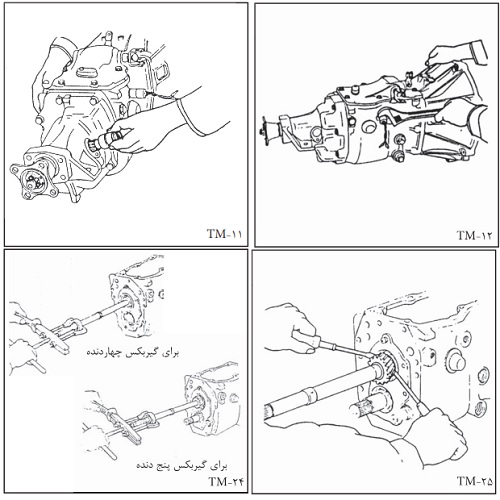 TM-۱۱

TM-۱۲

برای گیربکس چهاردنده

برای گیربکس پنج دنده

TM-۲۴

TM-۲۵