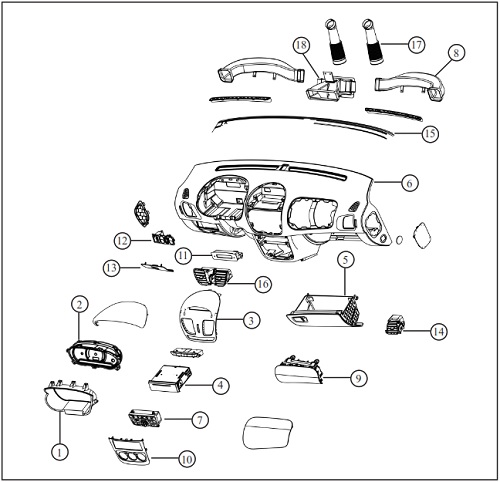 18
17
8
15
6
12
11
13
16
5
2
3
14
4
9
7
1
10