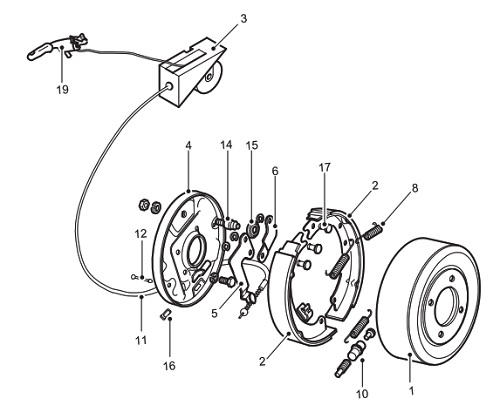 3
19
4
14
15
6
17
2
8
12
5
11
16
2
10
1