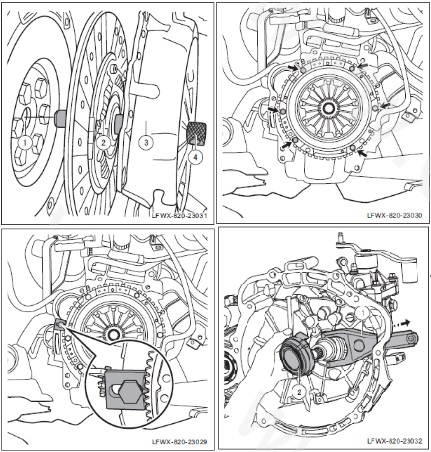 1
2
3
4
LFWX-820-23031

LFWX-820-23030

LFWX-820-23029

1
2
LFWX-820-23032