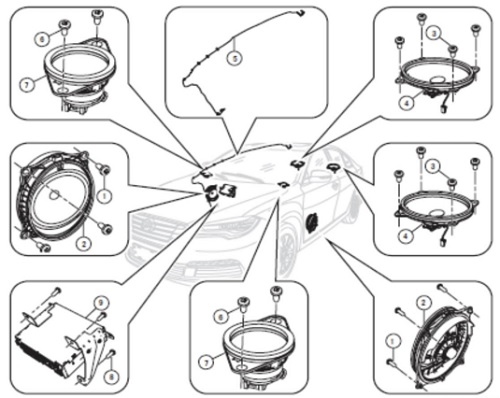 6
7
5
3
4
1
2
3
4
9
8
6
7
2
1